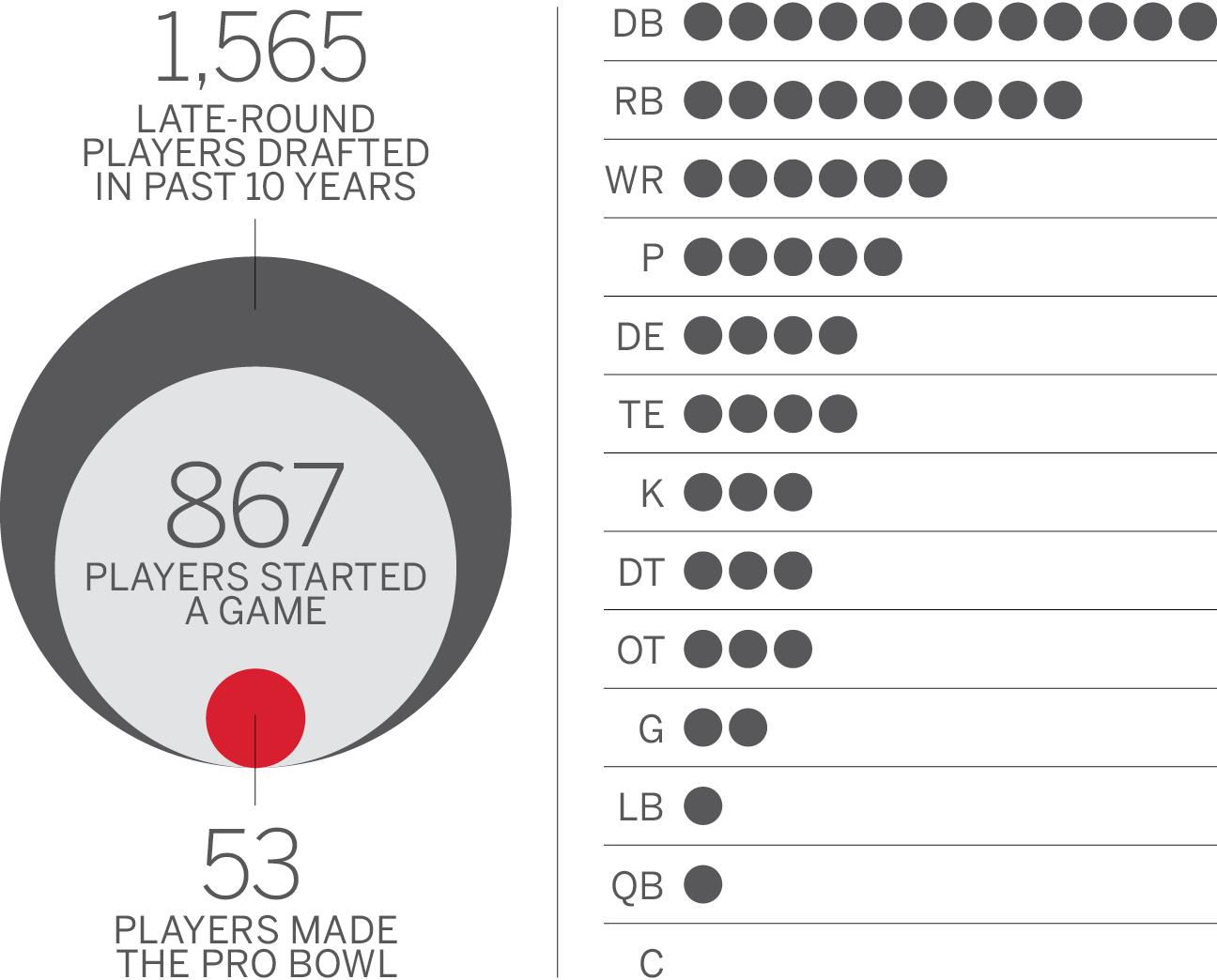 1,565
LATE-ROUND PLAYERS DRAFTED IN PAST 10 YEARS

867
PLAYERS STARTED A GAME

53
PLAYERS MADE THE PRO BOWL

DB
RB
WR
P
DE
TE
K
DT
OT
G
LB
QB
C